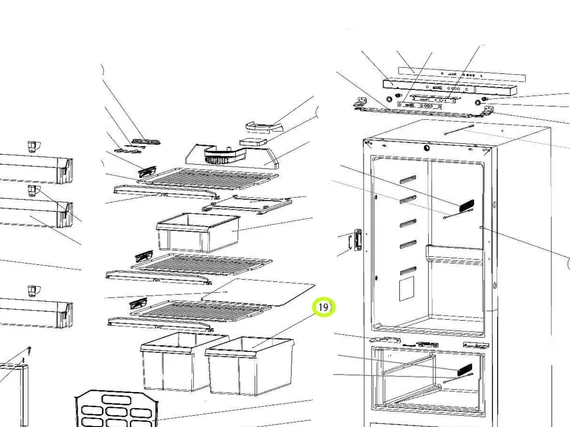 19