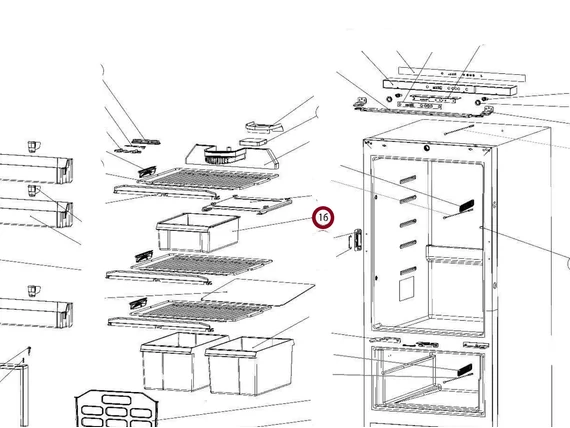 16