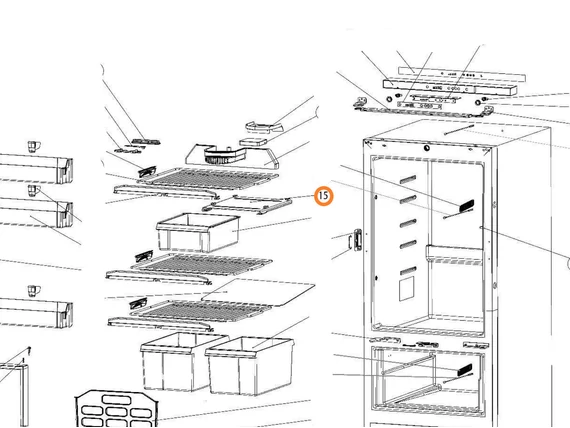 15