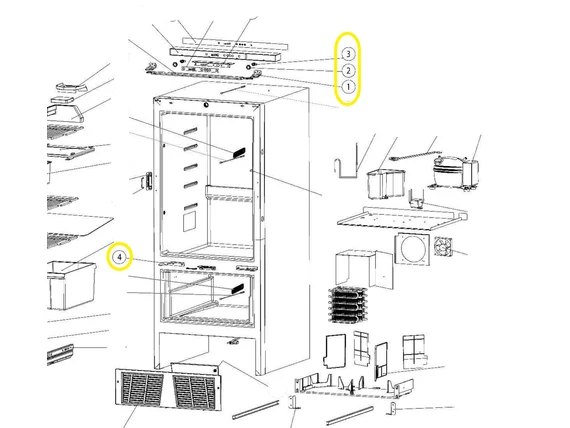 3
2
1
4