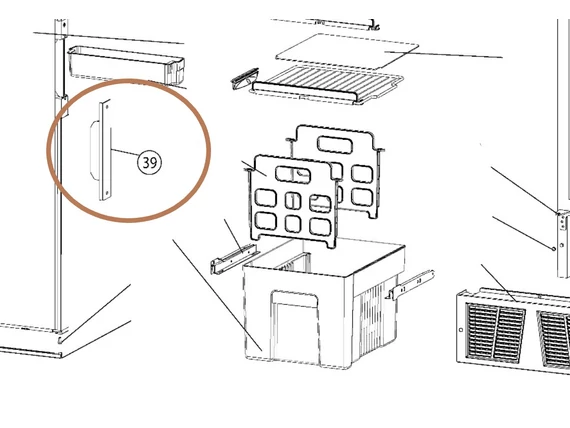 39