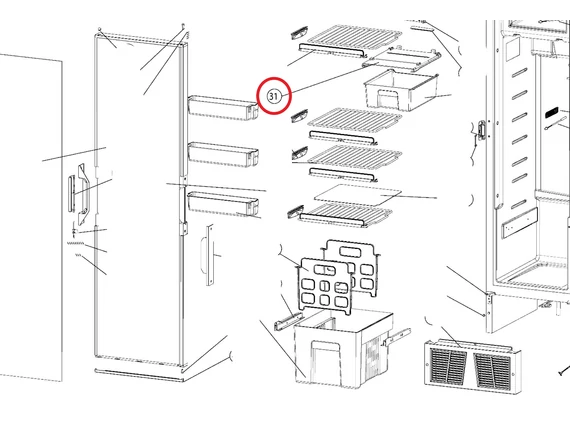 31