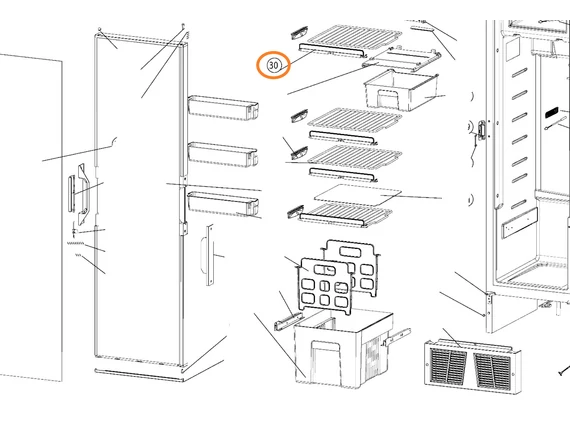 30