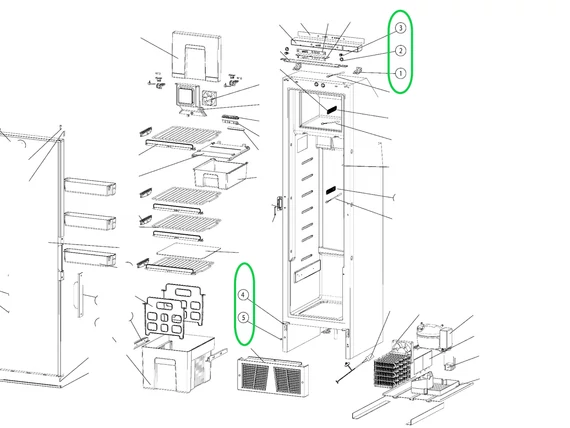 3
2
1
4
5