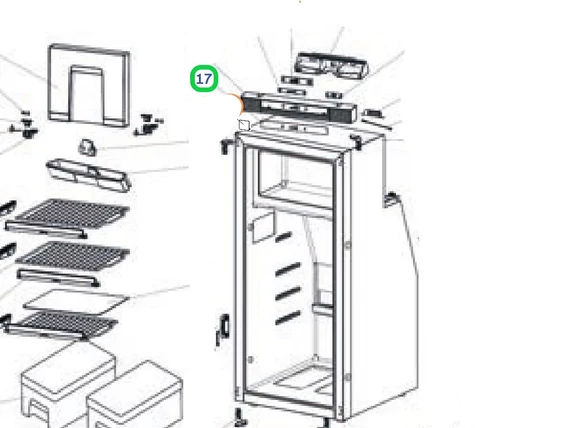 17