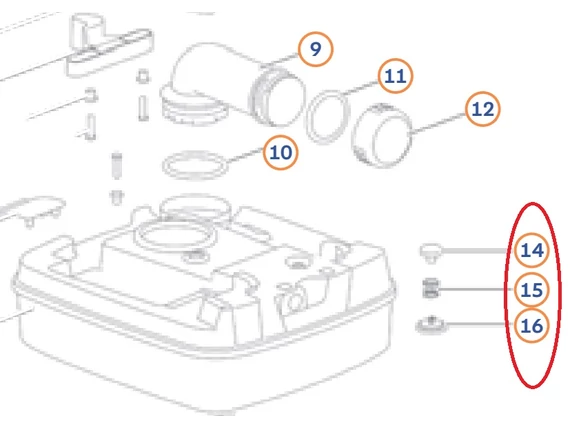 9
11
12
10
14
15
16