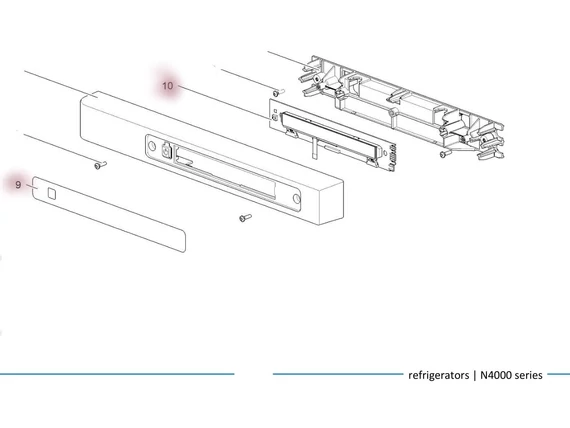 10

9

refrigerators | N4000 series